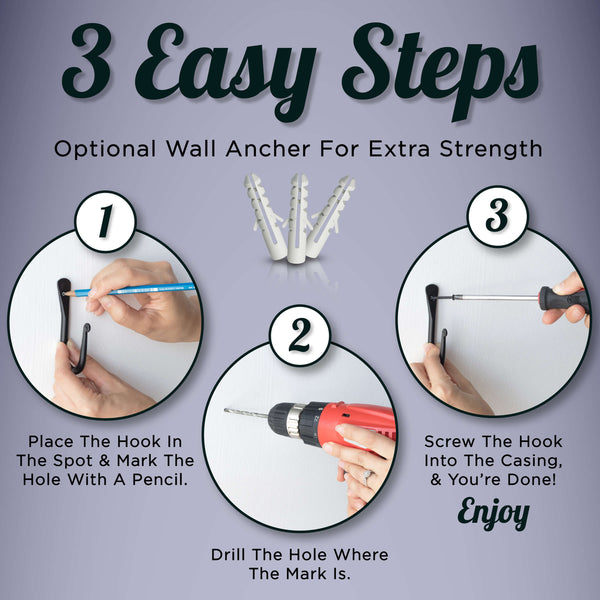 3 Easy Steps

Optional Wall Ancher For Extra Strength

1

Place The Hook In The Spot & Mark The Hole With A Pencil.

2

Drill The Hole Where The Mark Is.

3

Screw The Hook Into The Casing, & You're Done!

Enjoy